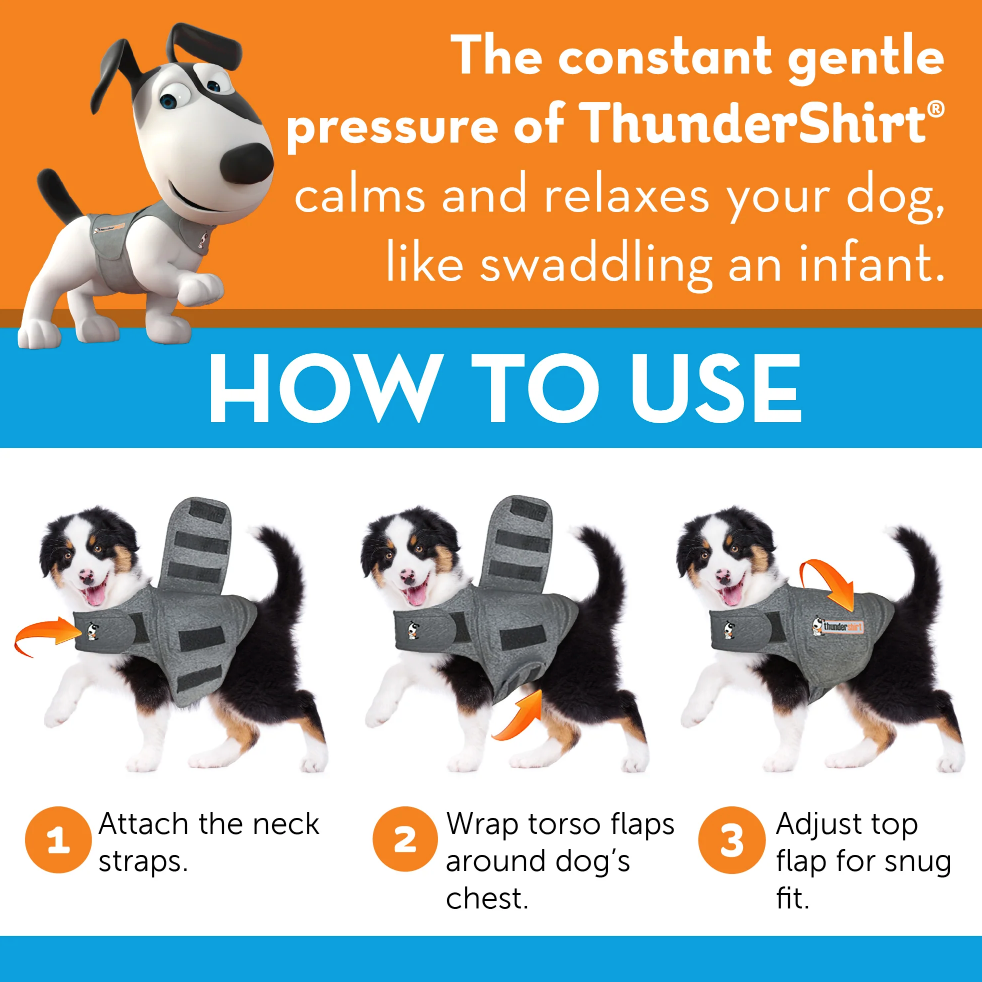 The constant gentle pressure of ThunderShirt® calms and relaxes your dog, like swaddling an infant.

HOW TO USE

thundershirt

1 Attach the neck straps.

2 Wrap torso flaps around dog's chest.

3 Adjust top flap for snug fit.